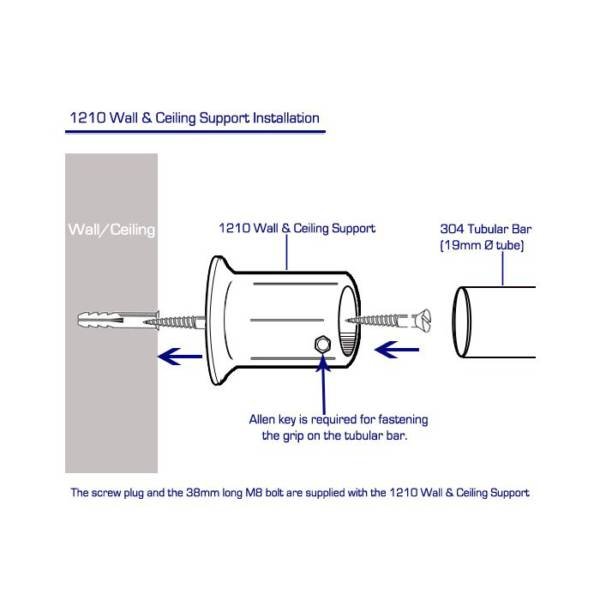 1210 Wall & Ceiling Support Installation

Wall/Ceiling

1210 Wall & Ceiling Support

304 Tubular Bar
(19mm Ø tube)

Allen key is required for fastening the grip on the tubular bar.

The screw plug and the 38mm long M8 bolt are supplied with the 1210 Wall & Ceiling Support