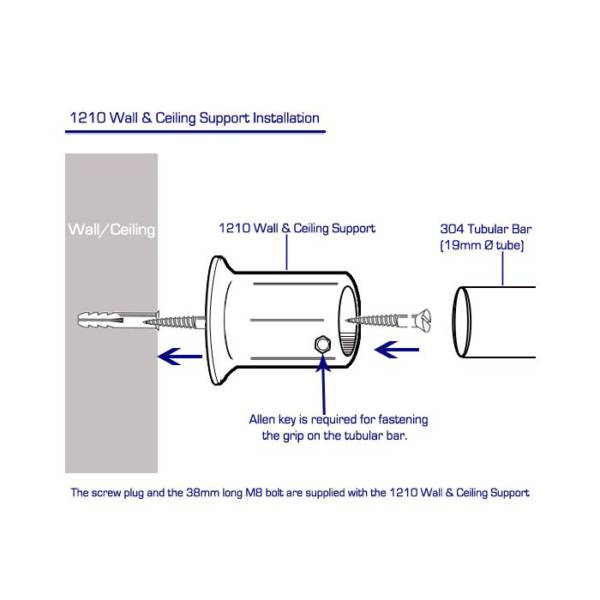 1210 Wall & Ceiling Support Installation

Wall/Ceiling

1210 Wall & Ceiling Support

304 Tubular Bar (19mm Ø tube)

Allen key is required for fastening the grip on the tubular bar.

The screw plug and the 38mm long M8 bolt are supplied with the 1210 Wall & Ceiling Support